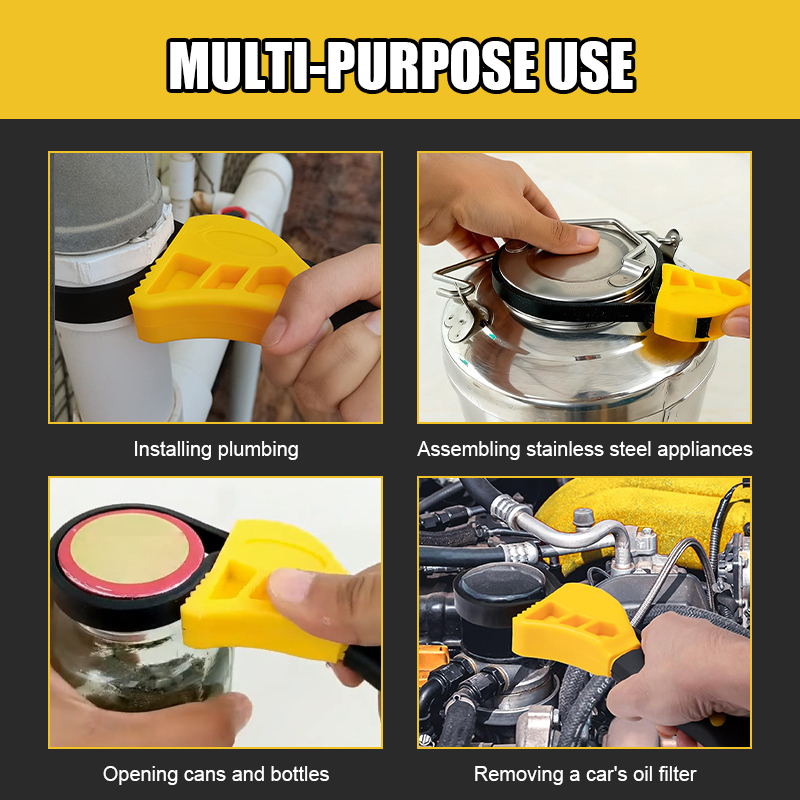 MULTI-PURPOSE USE

Installing plumbing

Assembling stainless steel appliances

Opening cans and bottles

Removing a car's oil filter